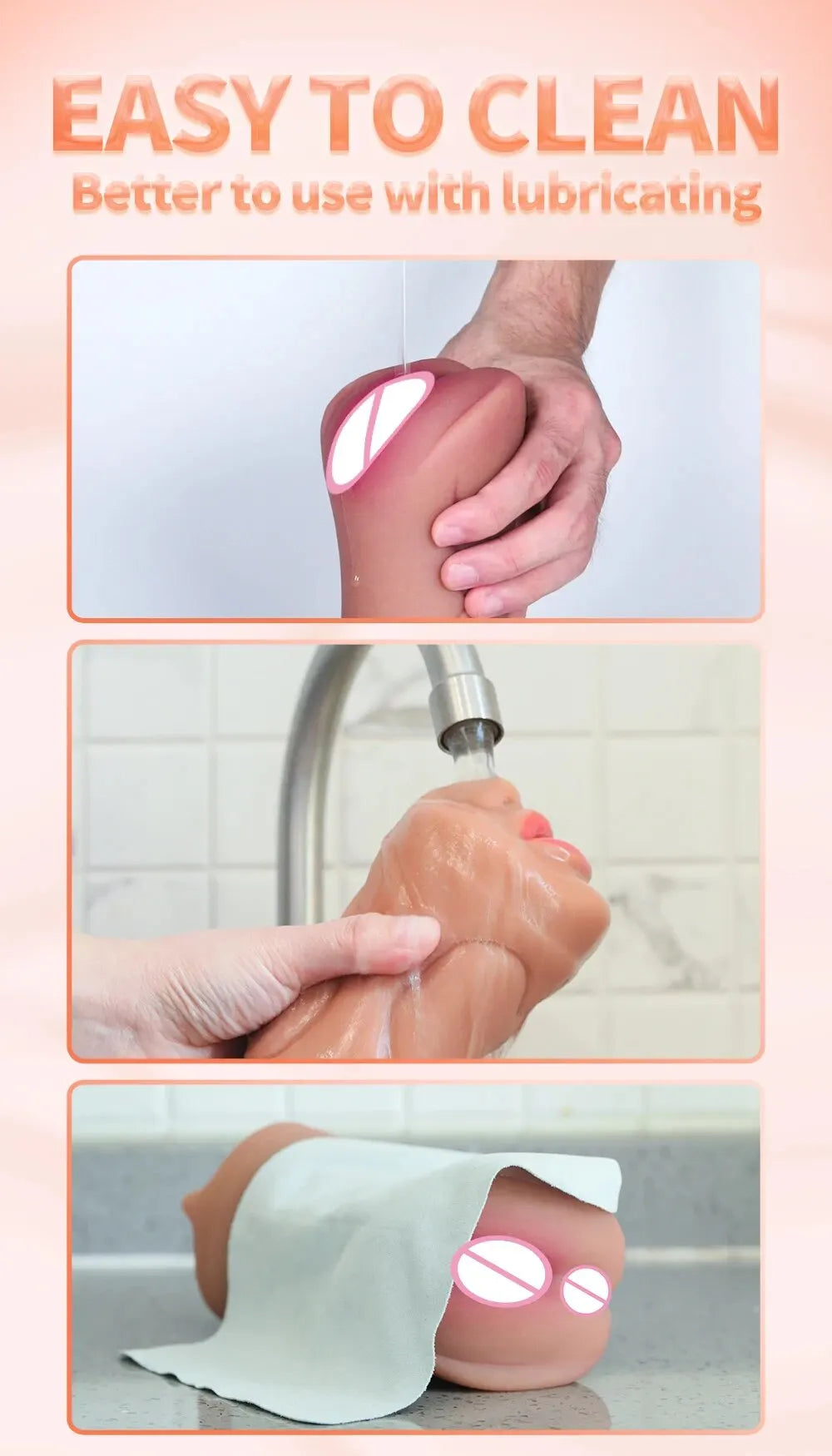 EASY TO CLEAN
Better to use with lubricating